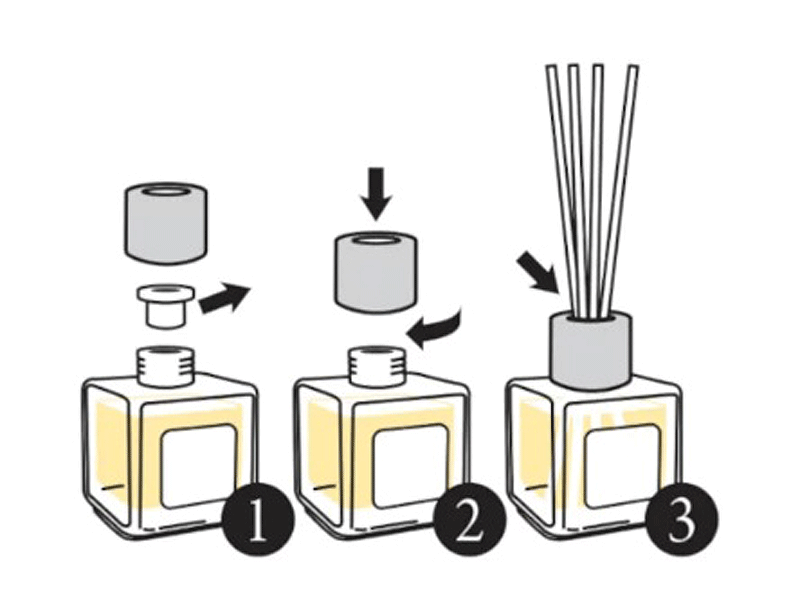 1

2

3